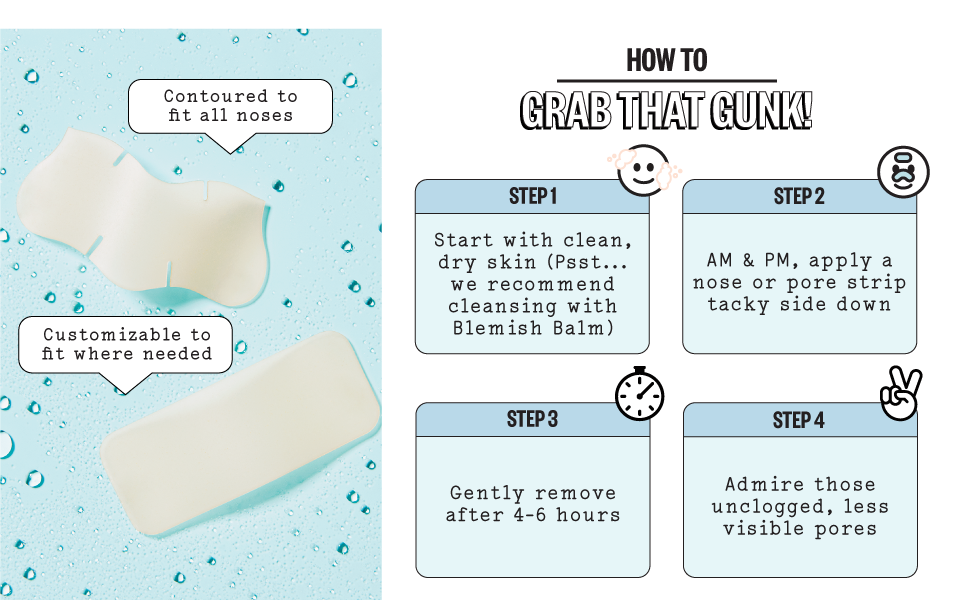 Contoured to fit all noses

Customizable to fit where needed

HOW TO
GRAB THAT GUNK!

STEP 1
Start with clean, dry skin (Psst... we recommend cleansing with Blemish Balm)

STEP 2
AM & PM, apply a nose or pore strip tacky side down

STEP 3
Gently remove after 4-6 hours

STEP 4
Admire those unclogged, less visible pores